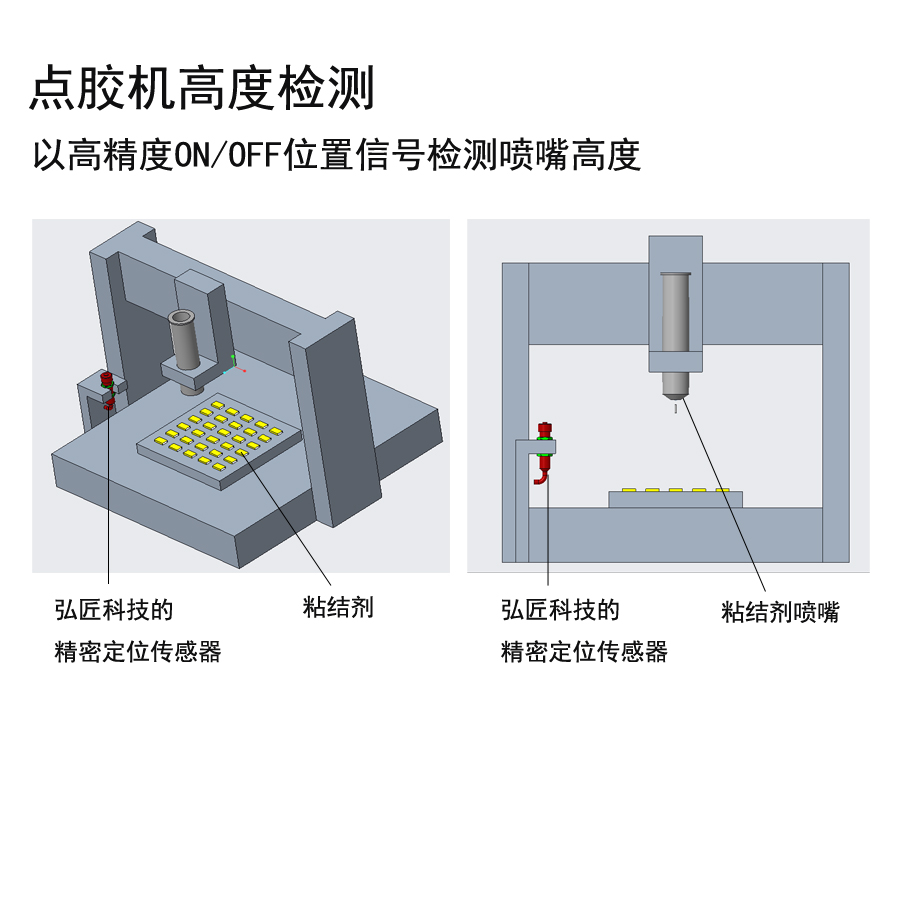 点胶机高度检测

以高精度ON/OFF位置信号检测喷嘴高度

弘匠科技的
精密定位传感器

粘结剂

弘匠科技的
精密定位传感器

粘结剂喷嘴